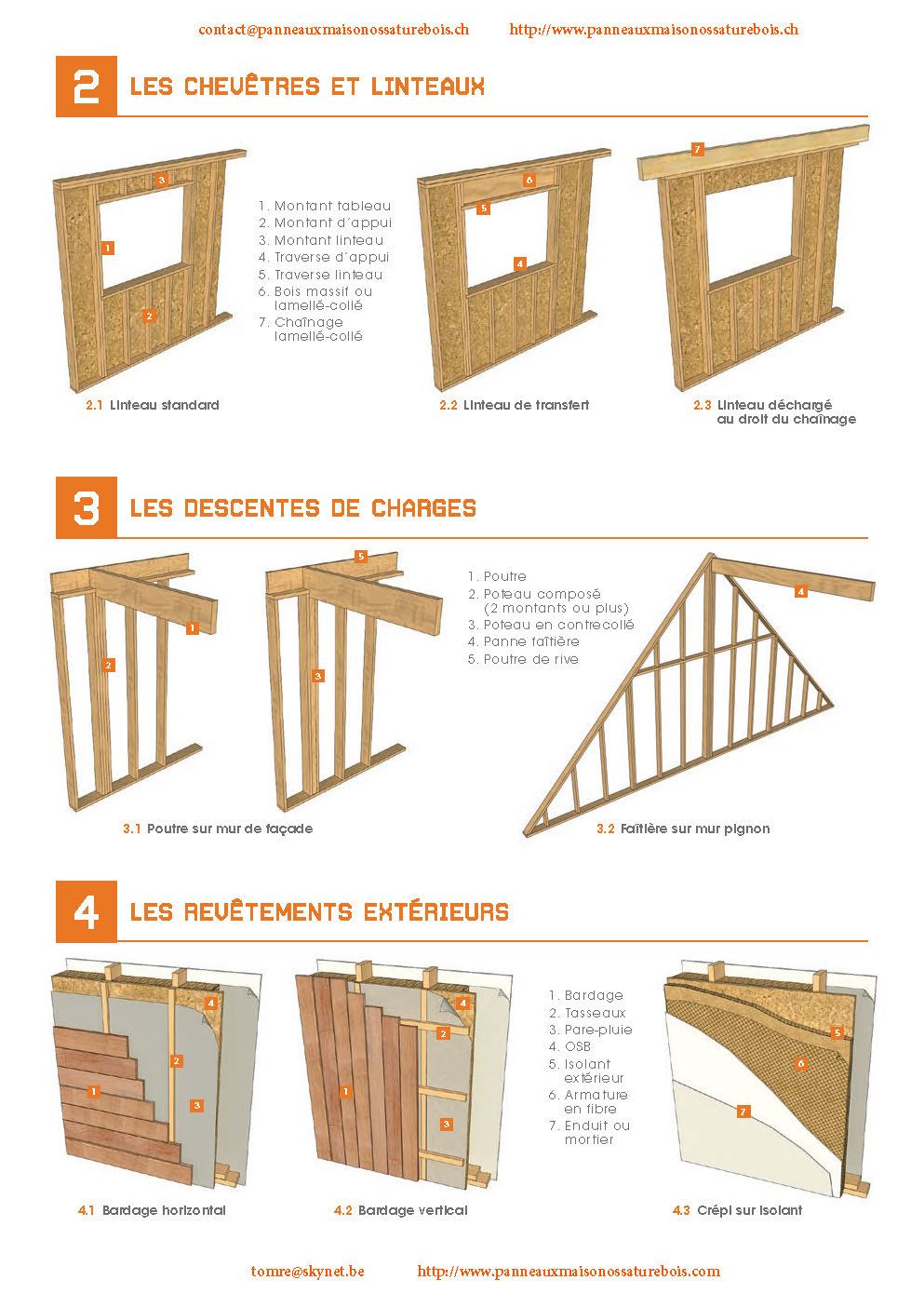 contact@panneauxmaisonossaturebois.ch http://www.panneauxmaisonossaturebois.ch

2 LES CHEVÊTRES ET LINTEAUX

3
1
2

1. Montant tableau
2. Montant d'appui
3. Montant linteau
4. Traverse d'appui
5. Traverse linteau
6. Bois massif ou lamellé-collé
7. Chaînage lamellé-collé

6
5
4

7

2.1 Linteau standard

2.2 Linteau de transfert

2.3 Linteau déchargé au droit du chaînage

3 LES DESCENTES DE CHARGES

1
2

5
3

1. Poutre
2. Poteau composé (2 montants ou plus)
3. Poteau en contrecollé
4. Panne faîtière
5. Poutre de rive

4

3.1 Poutre sur mur de façade

3.2 Faîtière sur mur pignon

4 LES REVÊTEMENTS EXTÉRIEURS

4
2
1
3

4
2
1
3

1. Bardage
2. Tasseaux
3. Pare-pluie
4. OSB
5. Isolant extérieur
6. Armature en fibre
7. Enduit ou mortier

5
6
7

4.1 Bardage horizontal

4.2 Bardage vertical

4.3 Crépi sur isolant

tomre@skynet.be http://www.panneauxmaisonossaturebois.com