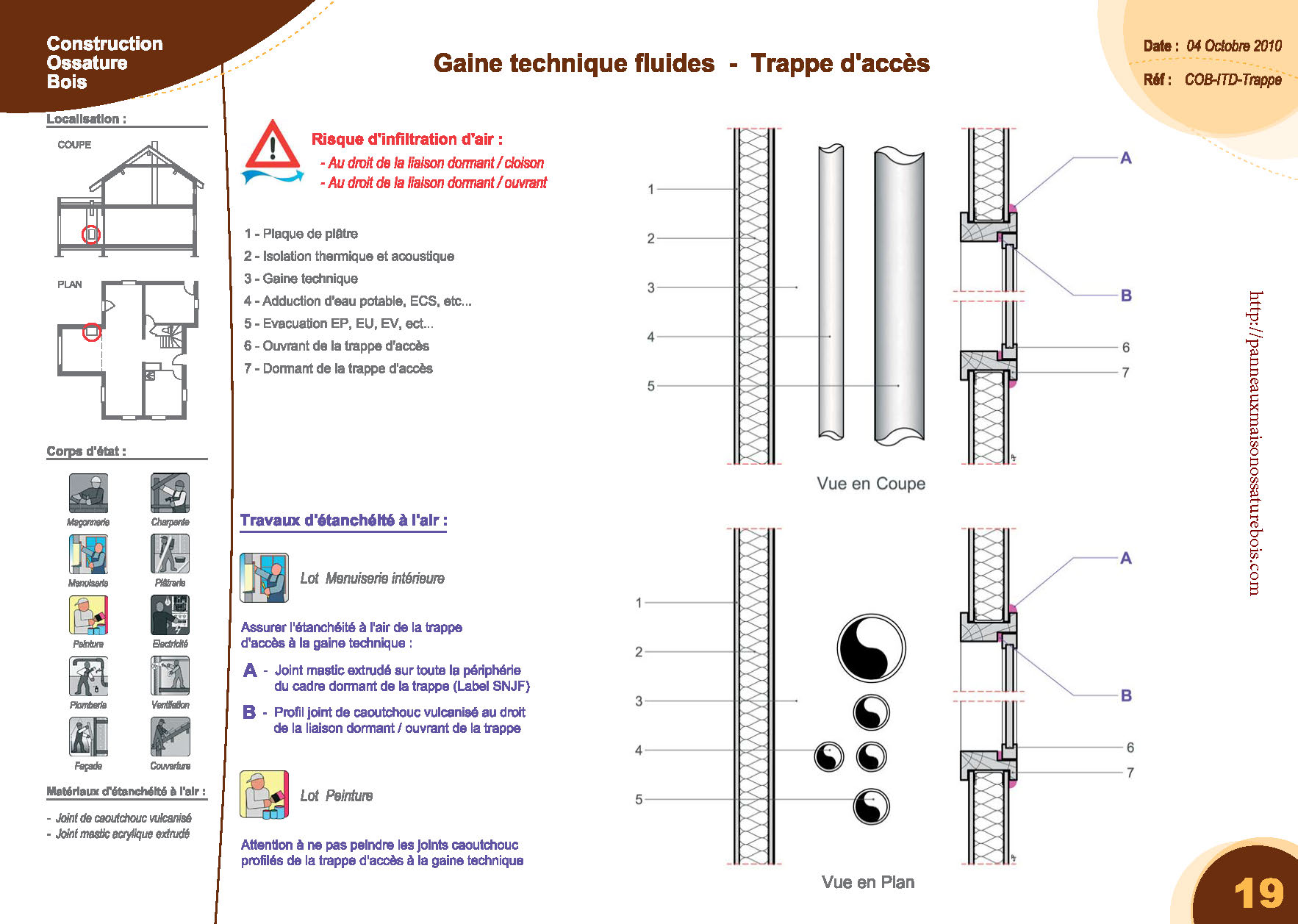 Construction Ossature Bois

Gaine technique fluides - Trappe d'accès

Date : 04 Octobre 2010
Réf : COB-ITD-Trappe

Localisation :

COUPE

PLAN

Corps d'état :

Maçonnerie
Charpente
Menuiserie
Plâtrerie
Peinture
Electricité
Plomberie
Ventilation
Façade
Couverture

Matériaux d'étanchéité à l'air :

- Joint de caoutchouc vulcanisé
- Joint mastic acrylique extrudé

Risque d'infiltration d'air :
- Au droit de la liaison dormant / cloison
- Au droit de la liaison dormant / ouvrant

1 - Plaque de plâtre
2 - Isolation thermique et acoustique
3 - Gaine technique
4 - Adduction d'eau potable, ECS, etc...
5 - Evacuation EP, EU, EV, ect...
6 - Ouvrant de la trappe d'accès
7 - Dormant de la trappe d'accès

Travaux d'étanchéité à l'air :

Lot Menuiserie intérieure

Assurer l'étanchéité à l'air de la trappe d'accès à la gaine technique :

A - Joint mastic extrudé sur toute la périphérie du cadre dormant de la trappe (Label SNJF)

B - Profil joint de caoutchouc vulcanisé au droit de la liaison dormant / ouvrant de la trappe

Lot Peinture

Attention à ne pas peindre les joints caoutchouc profilés de la trappe d'accès à la gaine technique

1
2
3
4
5
A
B
6
7

Vue en Coupe

1
2
3
4
5
A
B
6
7

Vue en Plan

http://panneauxmaisonossaturebois.com

19