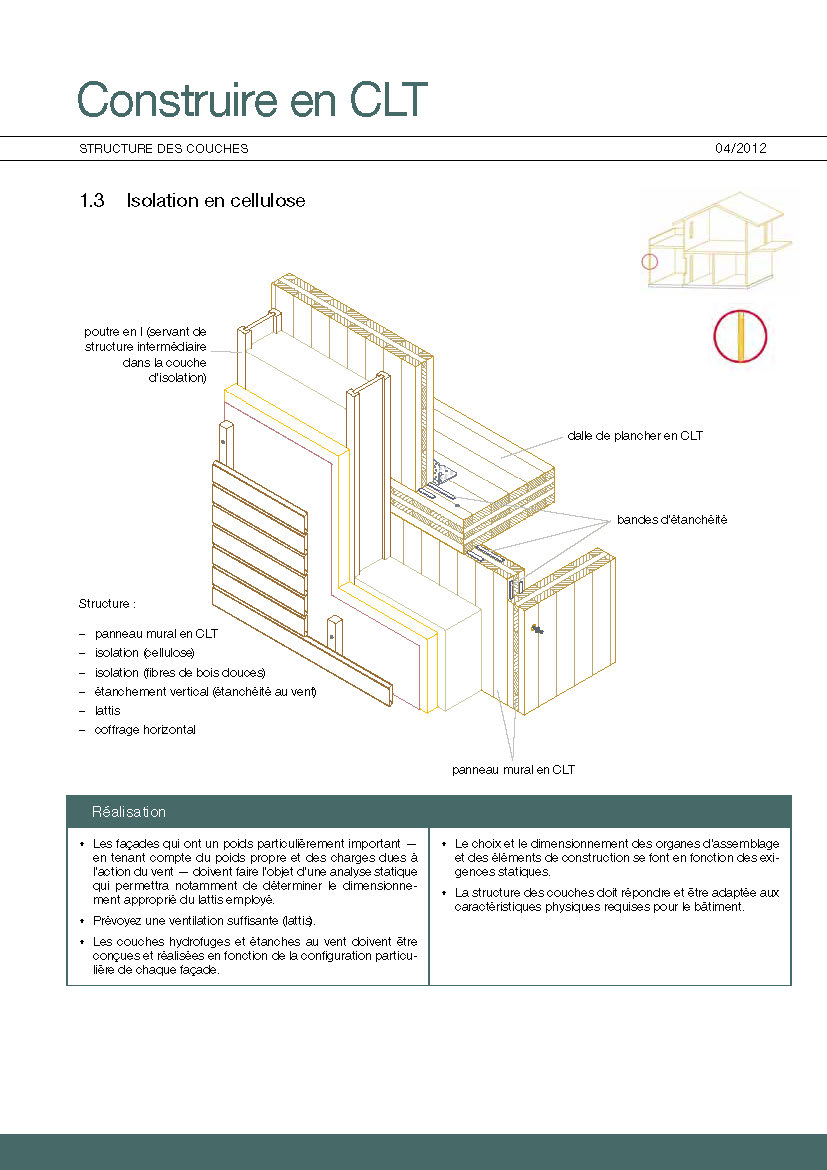 Construire en CLT

STRUCTURE DES COUCHES

04/2012

1.3 Isolation en cellulose

poutre en I (servant de structure intermédiaire dans la couche d'isolation)

dalle de plancher en CLT

bandes d'étanchéité

Structure :

– panneau mural en CLT
– isolation (cellulose)
– isolation (fibres de bois douces)
– étanchement vertical (étanchéité au vent)
– lattis
– coffrage horizontal

panneau mural en CLT

Réalisation

• Les façades qui ont un poids particulièrement important — en tenant compte du poids propre et des charges dues à l'action du vent — doivent faire l'objet d'une analyse statique qui permettra notamment de déterminer le dimensionnement approprié du lattis employé.
• Prévoyez une ventilation suffisante (lattis).
• Les couches hydrofuges et étanches au vent doivent être conçues et réalisées en fonction de la configuration particulière de chaque façade.

• Le choix et le dimensionnement des organes d'assemblage et des éléments de construction se font en fonction des exigences statiques.
• La structure des couches doit répondre et être adaptée aux caractéristiques physiques requises pour le bâtiment.