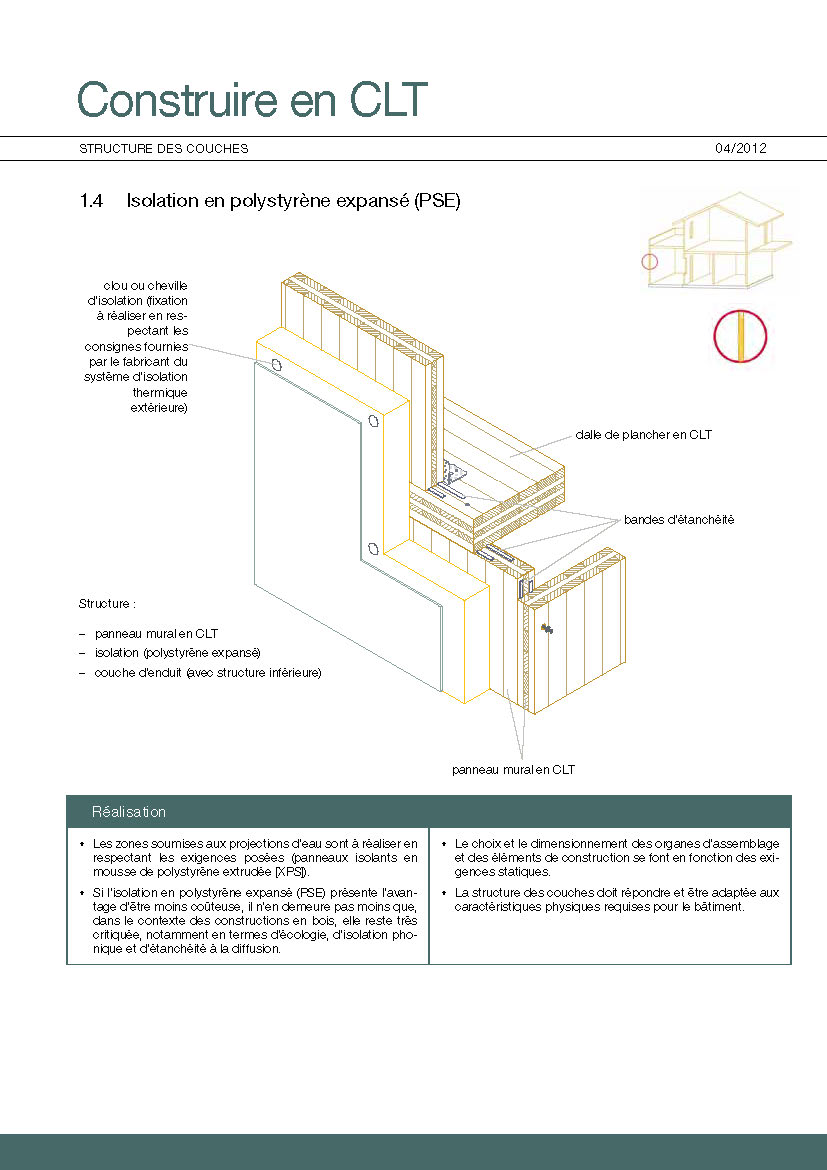 Construire en CLT

STRUCTURE DES COUCHES

04/2012

1.4 Isolation en polystyrène expansé (PSE)

clou ou cheville d'isolation (fixation à réaliser en respectant les consignes fournies par le fabricant du système d'isolation thermique extérieure)

dalle de plancher en CLT

bandes d'étanchéité

Structure :

– panneau mural en CLT
– isolation (polystyrène expansé)
– couche d'enduit (avec structure inférieure)

panneau mural en CLT

Réalisation

• Les zones soumises aux projections d'eau sont à réaliser en respectant les exigences posées (panneaux isolants en mousse de polystyrène extrudée [XPS]).

• Si l'isolation en polystyrène expansé (PSE) présente l'avantage d'être moins coûteuse, il n'en demeure pas moins que, dans le contexte des constructions en bois, elle reste très critiquée, notamment en termes d'écologie, d'isolation phonique et d'étanchéité à la diffusion.

• Le choix et le dimensionnement des organes d'assemblage et des éléments de construction se font en fonction des exigences statiques.

• La structure des couches doit répondre et être adaptée aux caractéristiques physiques requises pour le bâtiment.