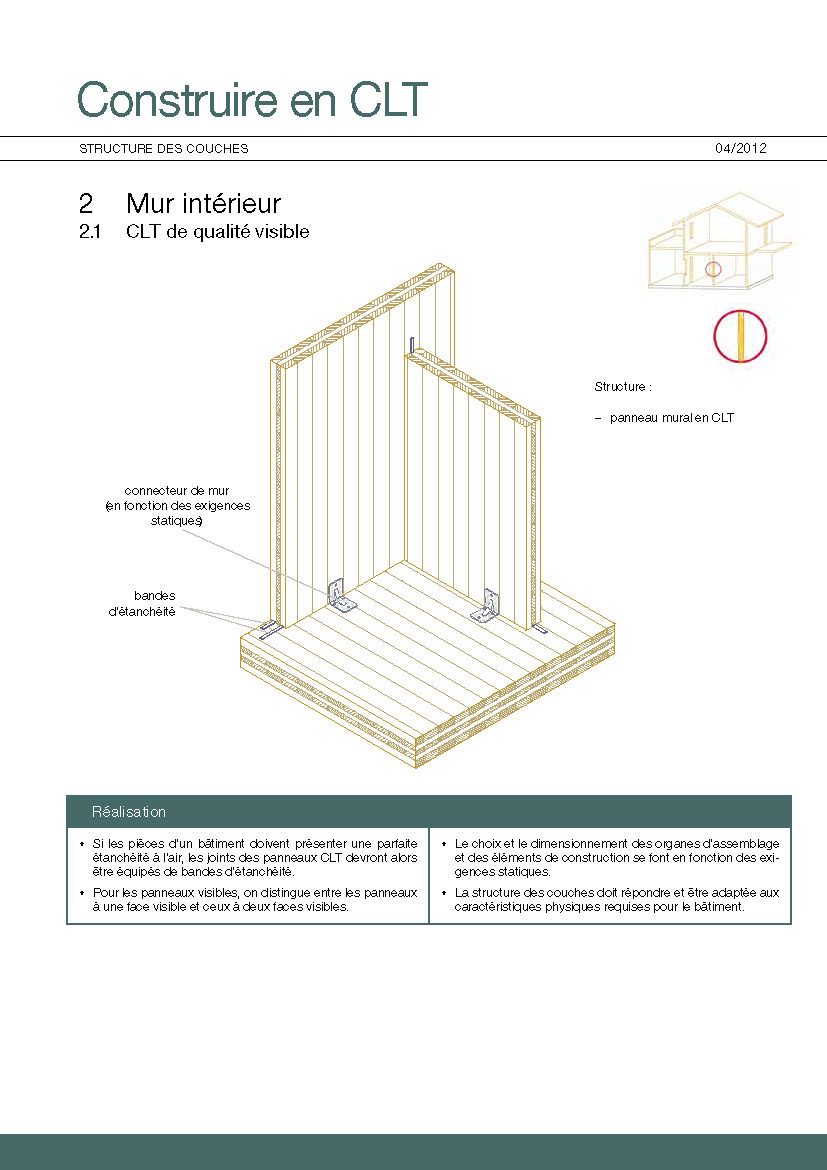 Construire en CLT

STRUCTURE DES COUCHES

04/2012

2 Mur intérieur

2.1 CLT de qualité visible

Structure :

– panneau mural en CLT

connecteur de mur (en fonction des exigences statiques)

bandes d'étanchéité

Réalisation

• Si les pièces d'un bâtiment doivent présenter une parfaite étanchéité à l'air, les joints des panneaux CLT devront alors être équipés de bandes d'étanchéité.

• Pour les panneaux visibles, on distingue entre les panneaux à une face visible et ceux à deux faces visibles.

• Le choix et le dimensionnement des organes d'assemblage et des éléments de construction se font en fonction des exigences statiques.

• La structure des couches doit répondre et être adaptée aux caractéristiques physiques requises pour le bâtiment.